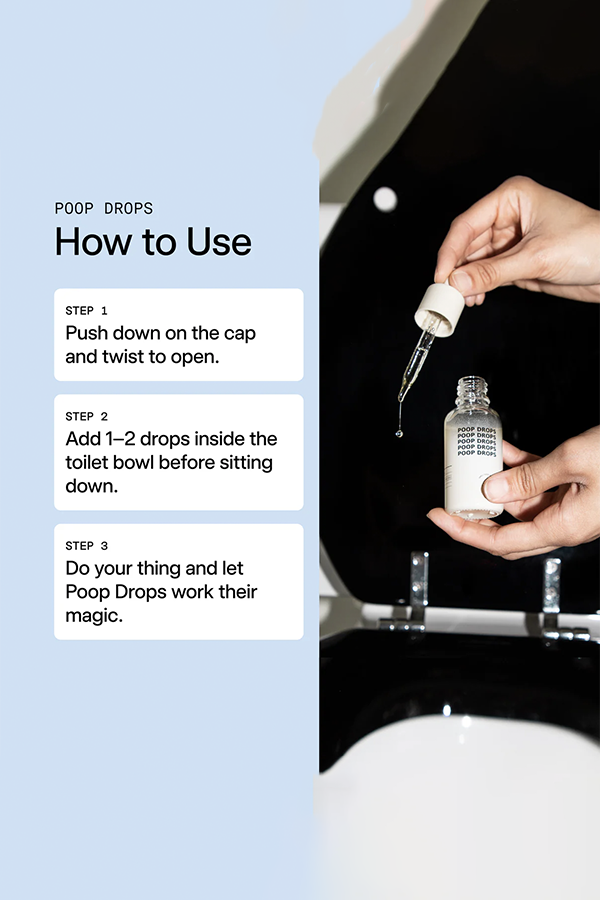 POOP DROPS
How to Use

STEP 1
Push down on the cap and twist to open.

STEP 2
Add 1–2 drops inside the toilet bowl before sitting down.

STEP 3
Do your thing and let Poop Drops work their magic.

POOP DROPS
POOP DROPS
POOP DROPS
POOP DROPS
POOP DROPS