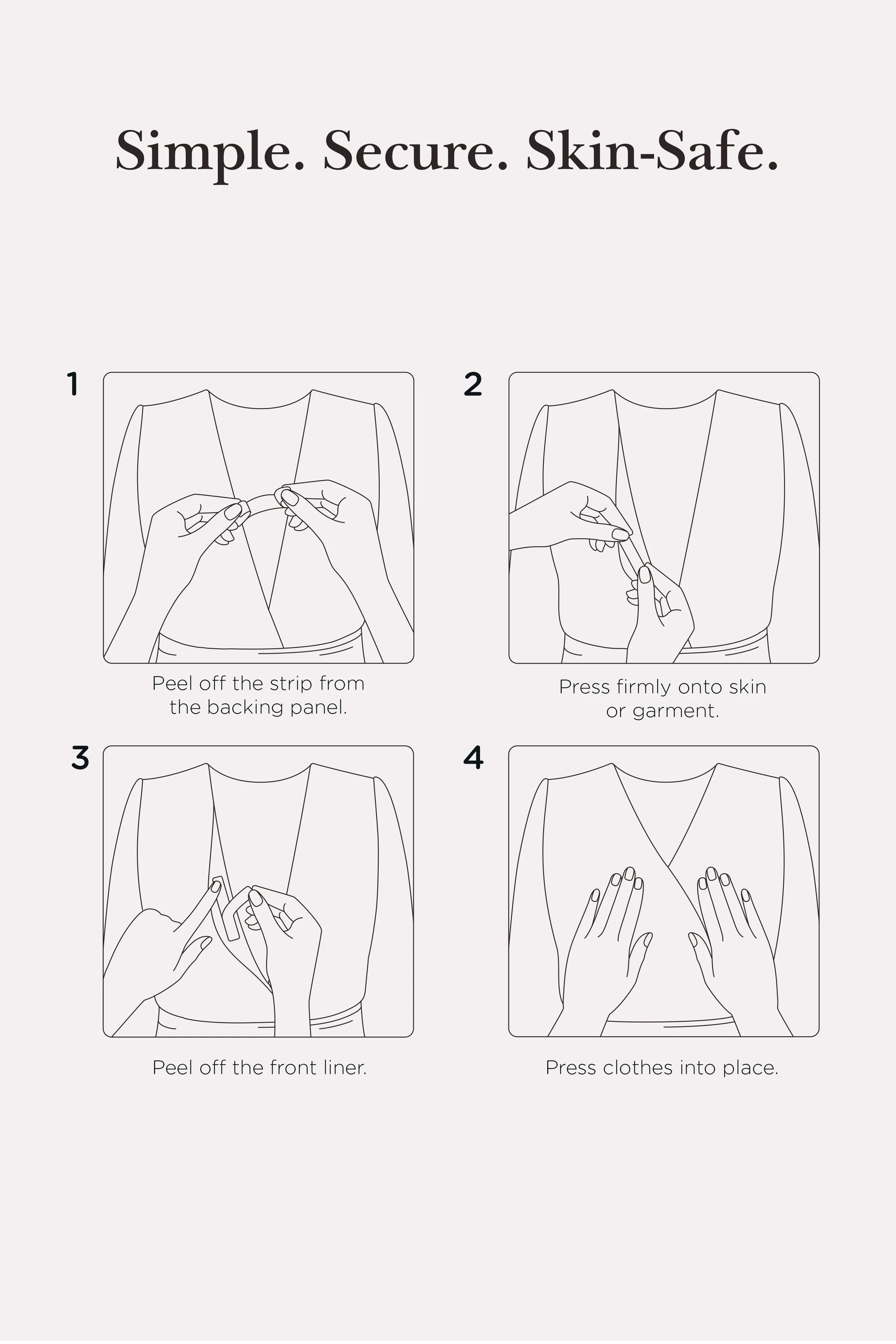 Simple. Secure. Skin-Safe.

1

Peel off the strip from the backing panel.

2

Press firmly onto skin or garment.

3

Peel off the front liner.

4

Press clothes into place.